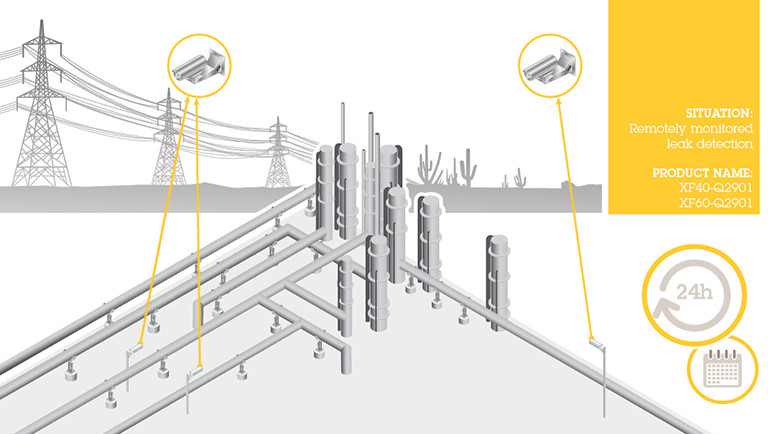 SITUATION:
Remotely monitored leak detection

PRODUCT NAME:
XF40-Q2901
XF60-Q2901

24h